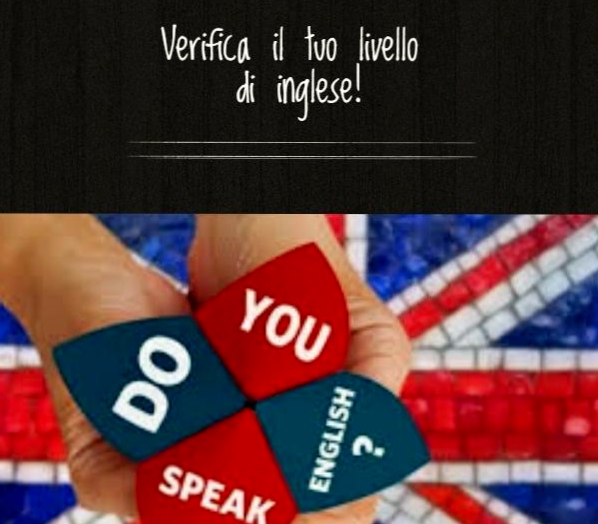 Verifica il tuo livello di inglese!

DO
YOU
SPEAK
ENGLISH
?